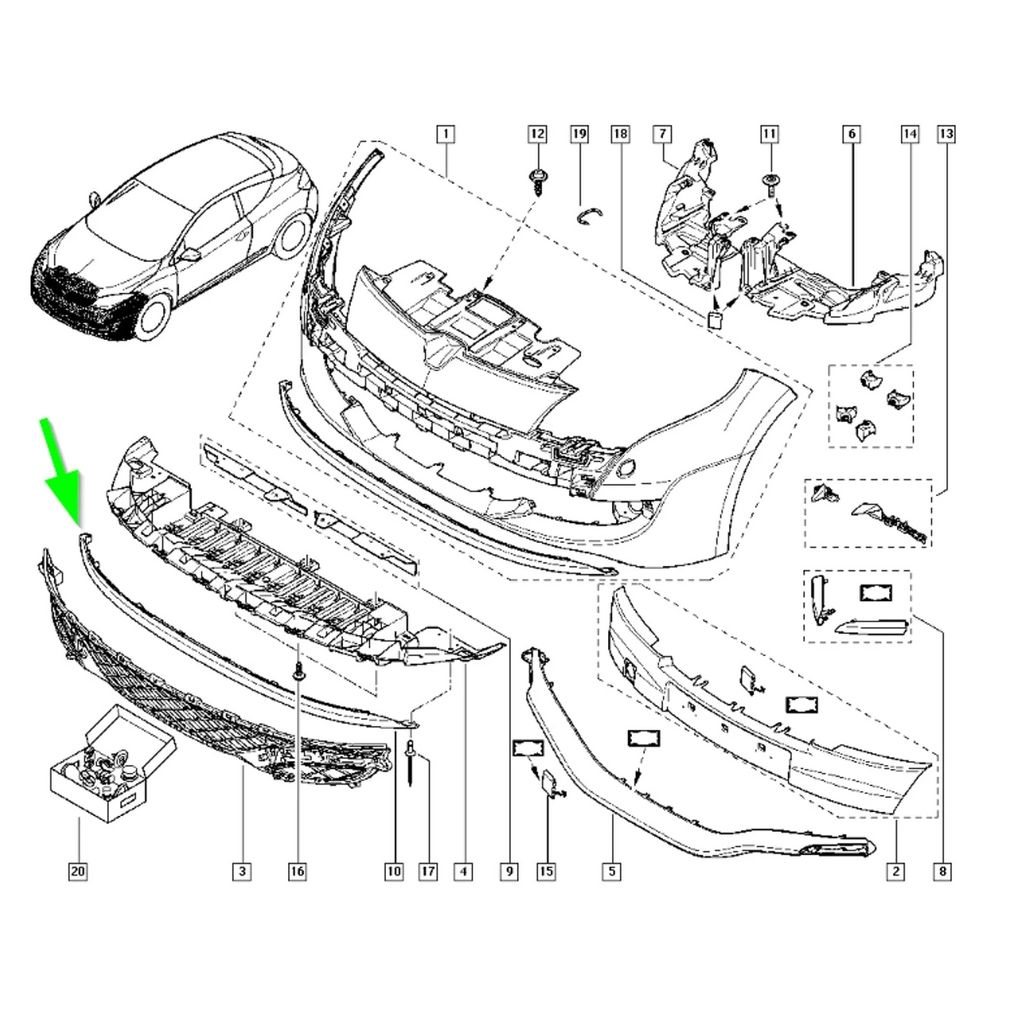 1
12
19
18
7
11
6
14
13
20
3
16
10
17
4
9
15
5
2
8